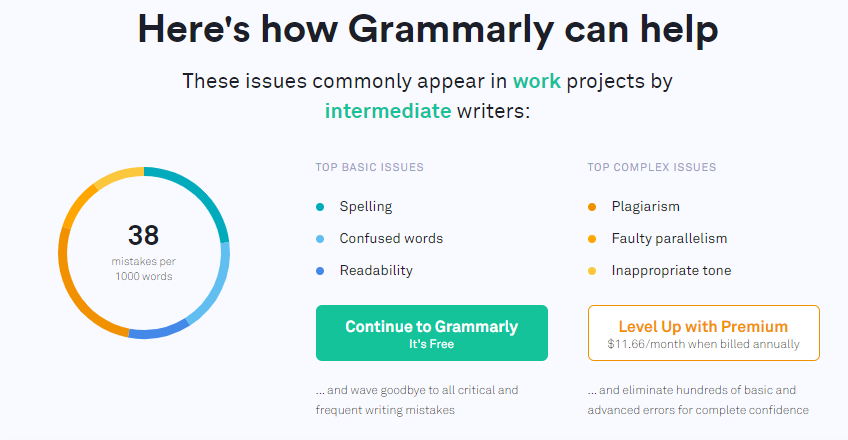 Here's how Grammarly can help

These issues commonly appear in work projects by intermediate writers:

38
mistakes per 1000 words

TOP BASIC ISSUES

Spelling

Confused words

Readability

Continue to Grammarly
It's Free

... and wave goodbye to all critical and frequent writing mistakes

TOP COMPLEX ISSUES

Plagiarism

Faulty parallelism

Inappropriate tone

Level Up with Premium
$11.66/month when billed annually

... and eliminate hundreds of basic and advanced errors for complete confidence